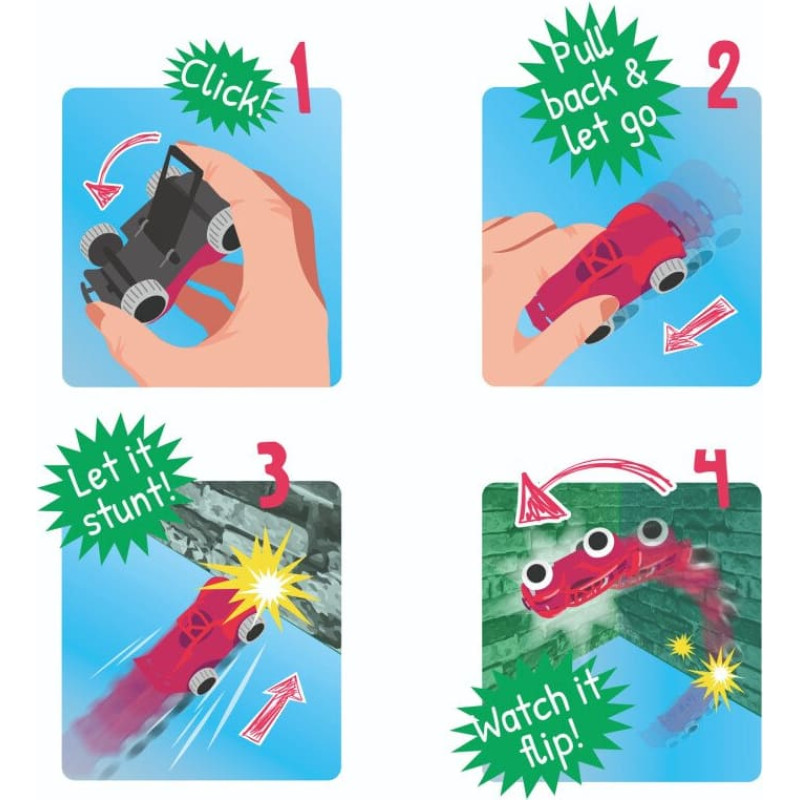 Click! 1

Pull back & let go 2

Let it stunt! 3

4

Watch it flip!