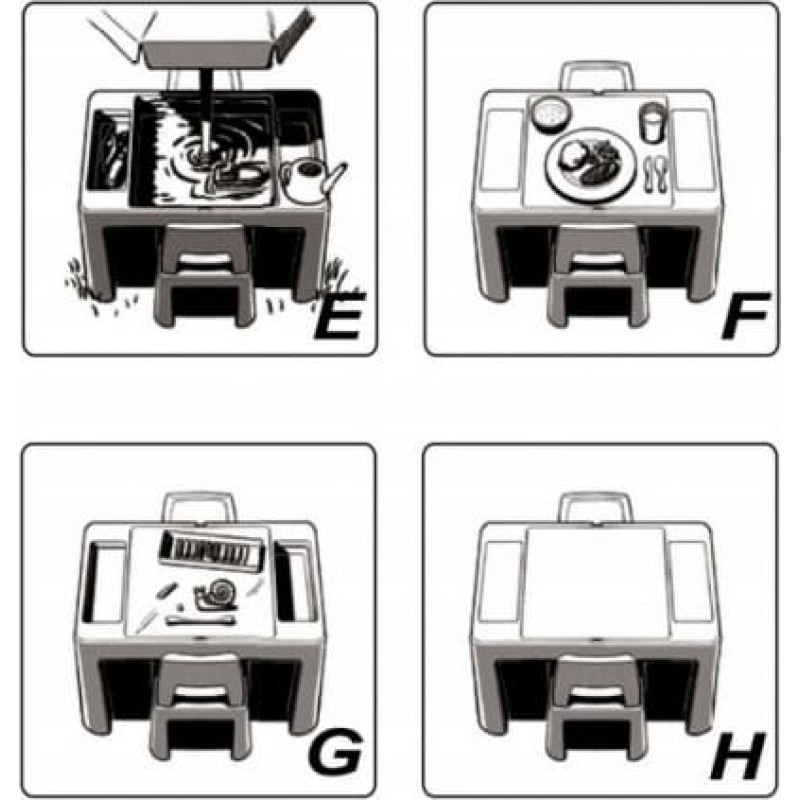 E

F

G

H